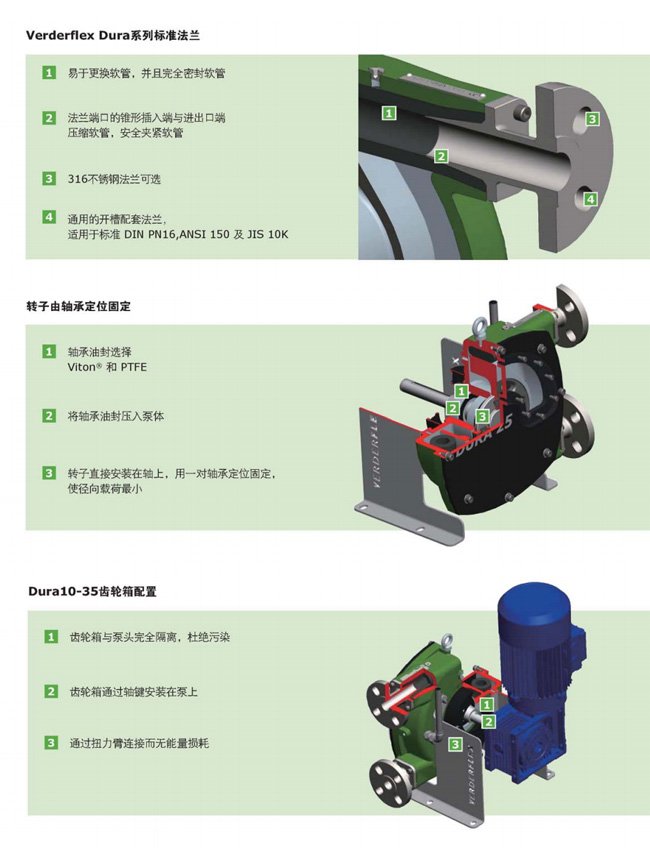 Verderflex Dura系列标准法兰

1 易于更换软管，并且完全密封软管

2 法兰端口的锥形插入端与进出口端压缩软管，安全夹紧软管

3 316不锈钢法兰可选

4 通用的开槽配套法兰，适用于标准 DIN PN16,ANSI 150 及 JIS 10K

1 2 3 4

转子由轴承定位固定

1 轴承油封选择 Viton® 和 PTFE

2 将轴承油封压入泵体

3 转子直接安装在轴上，用一对轴承定位固定，使径向载荷最小

1 2 3

VERDERFLEX

DURA 25

Dura10-35齿轮箱配置

1 齿轮箱与泵头完全隔离，杜绝污染

2 齿轮箱通过轴键安装在泵上

3 通过扭力臂连接而无能量损耗

1 2 3

VERDERFLEX